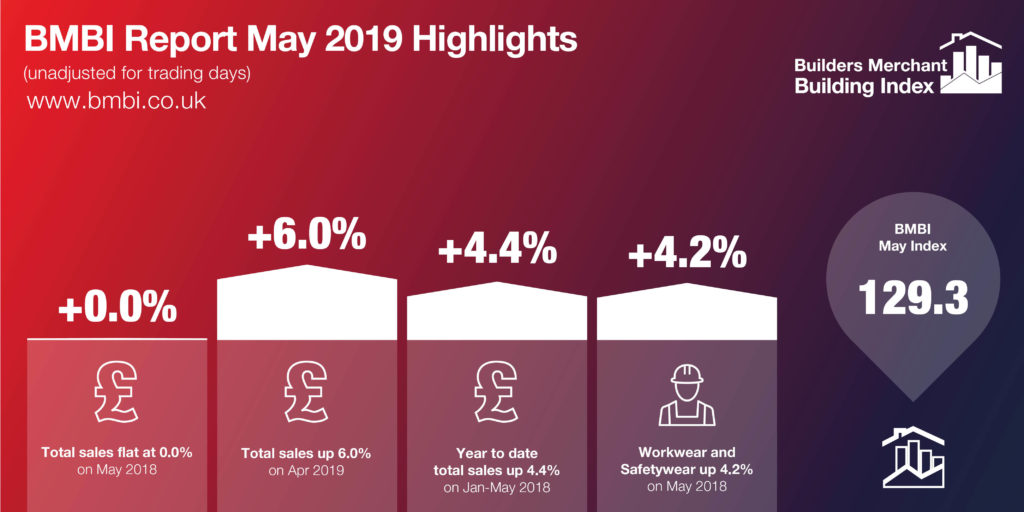 BMBI Report May 2019 Highlights

(unadjusted for trading days)

www.bmbi.co.uk

Builders Merchant Building Index

+0.0%

£

Total sales flat at 0.0% on May 2018

+6.0%

£

Total sales up 6.0% on Apr 2019

+4.4%

£

Year to date total sales up 4.4% on Jan-May 2018

+4.2%

Workwear and Safetywear up 4.2% on May 2018

BMBI May Index

129.3