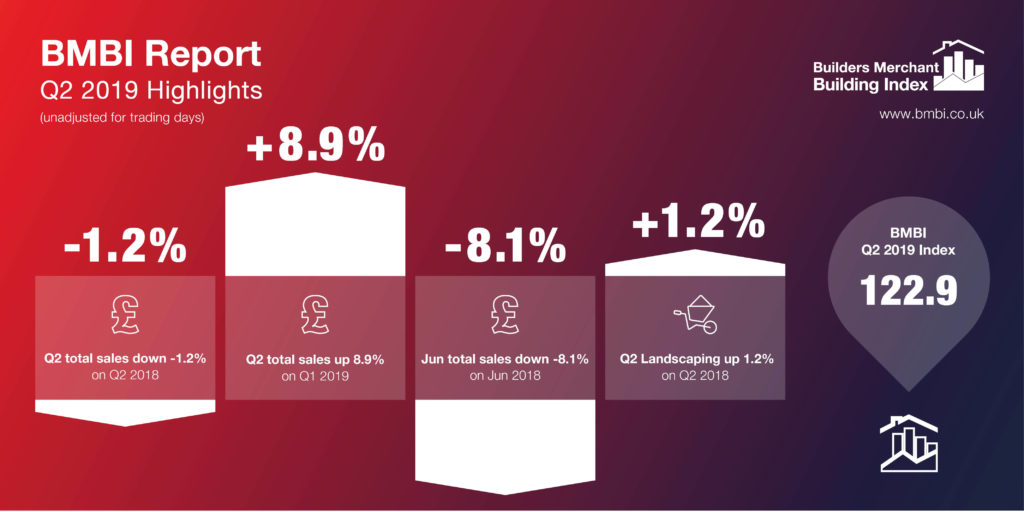 BMBI Report
Q2 2019 Highlights
(unadjusted for trading days)

Builders Merchant
Building Index
www.bmbi.co.uk

-1.2%
£
Q2 total sales down -1.2%
on Q2 2018

+8.9%
£
Q2 total sales up 8.9%
on Q1 2019

-8.1%
£
Jun total sales down -8.1%
on Jun 2018

+1.2%
Q2 Landscaping up 1.2%
on Q2 2018

BMBI
Q2 2019 Index
122.9