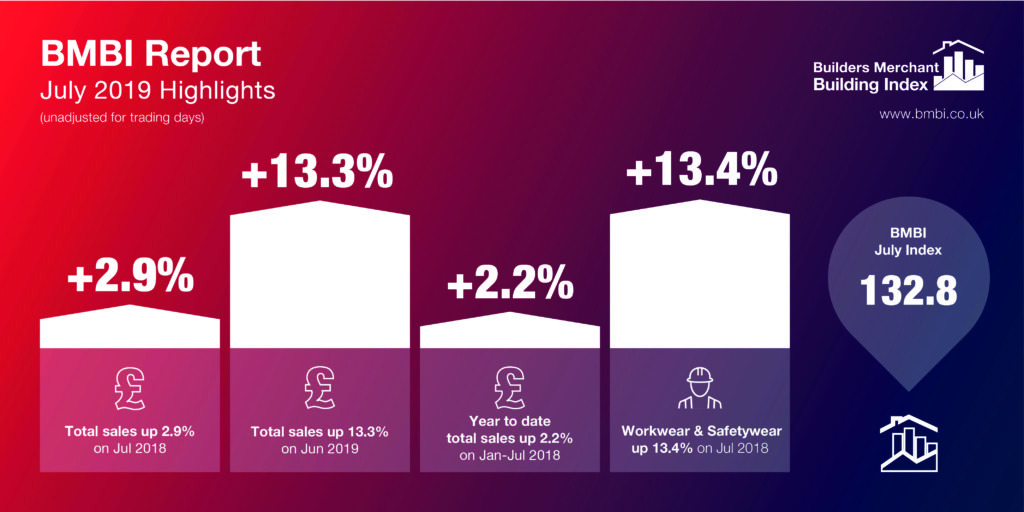 BMBI Report
July 2019 Highlights
(unadjusted for trading days)

Builders Merchant Building Index
www.bmbi.co.uk

+2.9%
£
Total sales up 2.9% on Jul 2018

+13.3%
£
Total sales up 13.3% on Jun 2019

+2.2%
£
Year to date total sales up 2.2% on Jan-Jul 2018

+13.4%
Workwear & Safetywear up 13.4% on Jul 2018

BMBI July Index
132.8