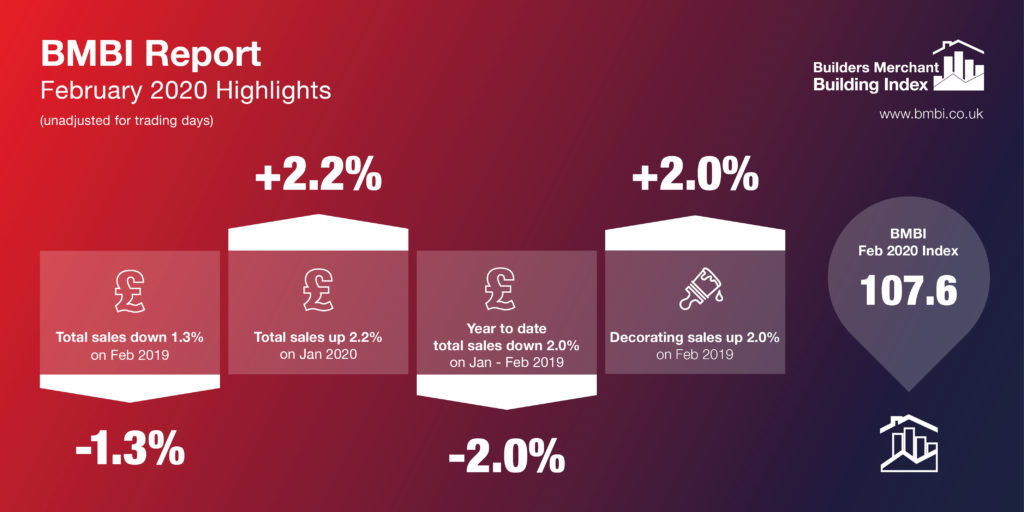 BMBI Report
February 2020 Highlights
(unadjusted for trading days)

Builders Merchant
Building Index
www.bmbi.co.uk

+2.2%

+2.0%

£
Total sales down 1.3%
on Feb 2019

£
Total sales up 2.2%
on Jan 2020

£
Year to date
total sales down 2.0%
on Jan - Feb 2019

Decorating sales up 2.0%
on Feb 2019

BMBI
Feb 2020 Index
107.6

-1.3%

-2.0%