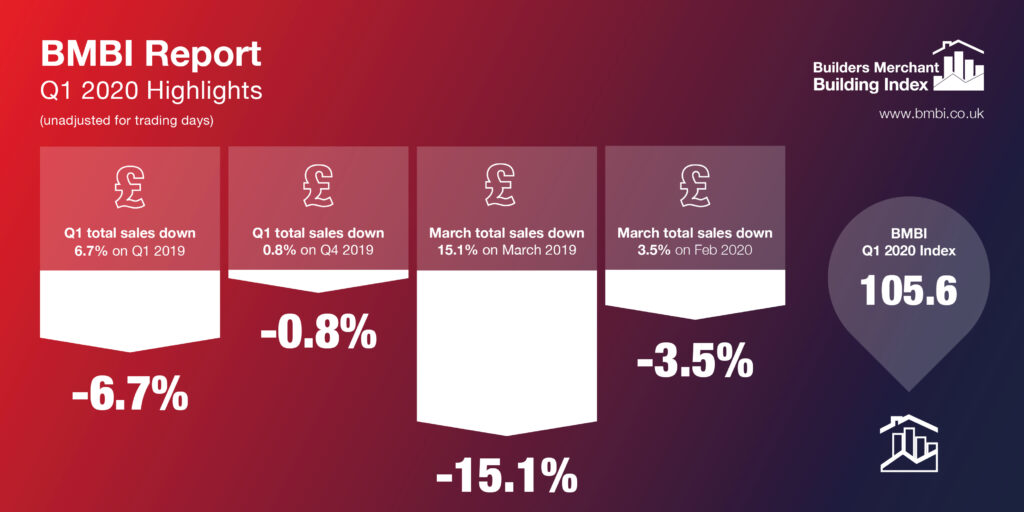 BMBI Report
Q1 2020 Highlights
(unadjusted for trading days)

Builders Merchant
Building Index
www.bmbi.co.uk

£
Q1 total sales down 6.7% on Q1 2019
-6.7%

£
Q1 total sales down 0.8% on Q4 2019
-0.8%

£
March total sales down 15.1% on March 2019
-15.1%

£
March total sales down 3.5% on Feb 2020
-3.5%

BMBI
Q1 2020 Index
105.6