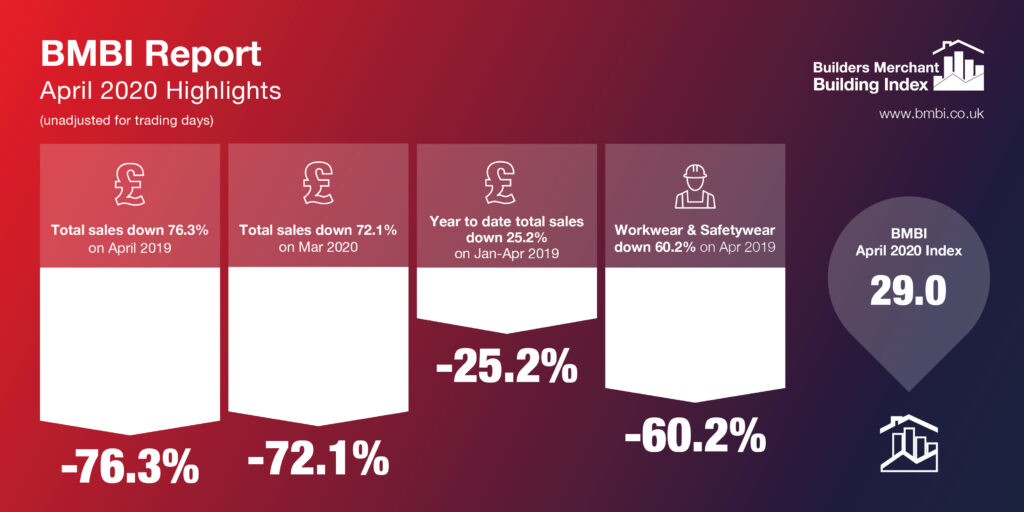 BMBI Report
April 2020 Highlights
(unadjusted for trading days)

Builders Merchant Building Index
www.bmbi.co.uk

£
Total sales down 76.3% on April 2019
-76.3%

£
Total sales down 72.1% on Mar 2020
-72.1%

£
Year to date total sales down 25.2% on Jan-Apr 2019
-25.2%

Workwear & Safetywear down 60.2% on Apr 2019
-60.2%

BMBI
April 2020 Index
29.0