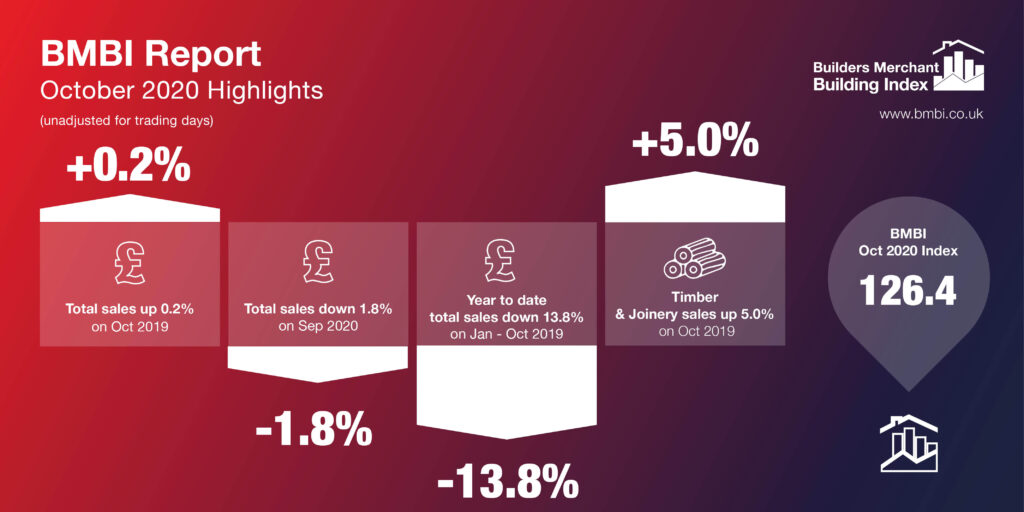 BMBI Report
October 2020 Highlights
(unadjusted for trading days)

Builders Merchant
Building Index
www.bmbi.co.uk

+0.2%

£
Total sales up 0.2%
on Oct 2019

£
Total sales down 1.8%
on Sep 2020

-1.8%

£
Year to date
total sales down 13.8%
on Jan - Oct 2019

-13.8%

+5.0%

Timber
& Joinery sales up 5.0%
on Oct 2019

BMBI
Oct 2020 Index
126.4